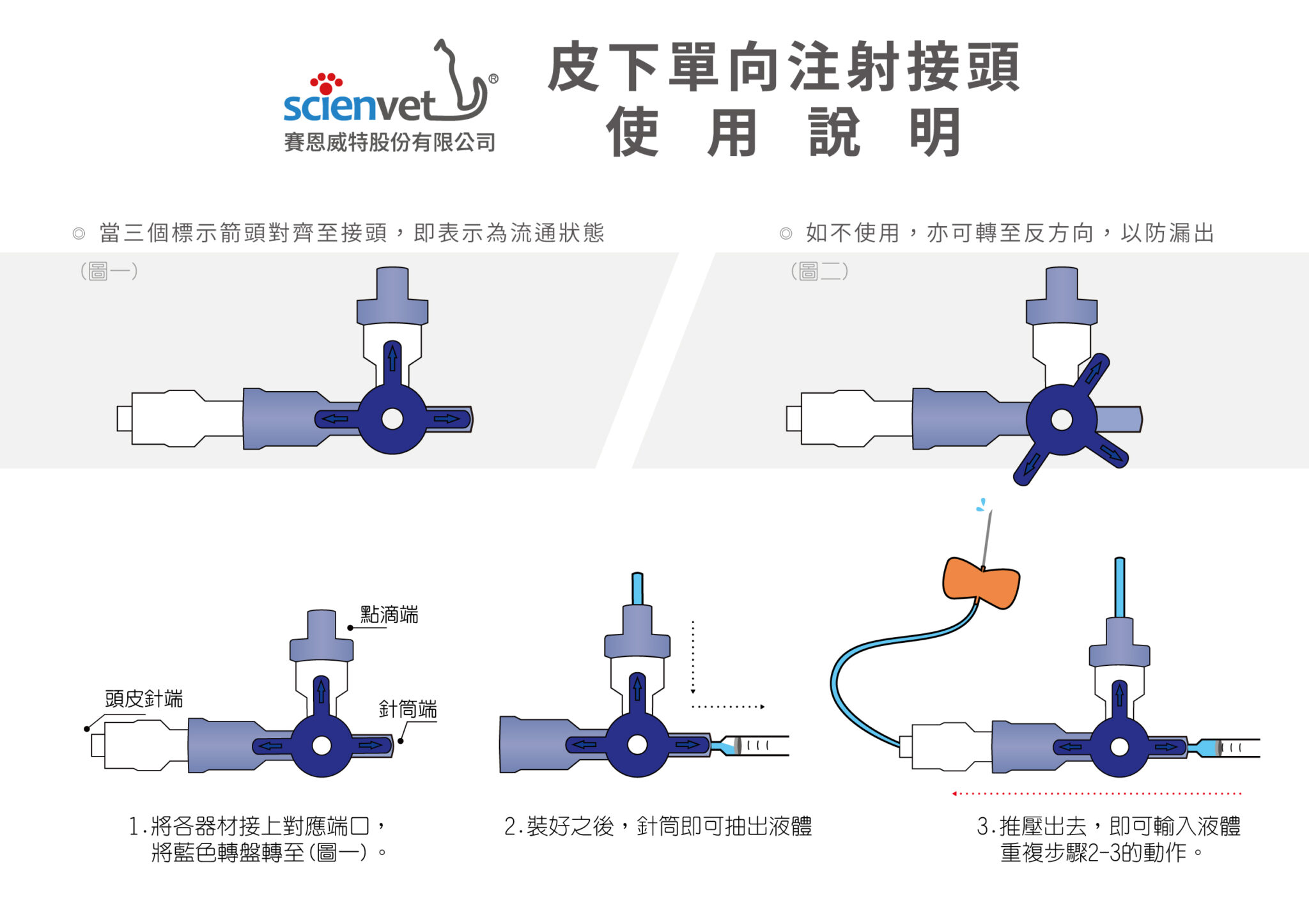 scienvet®
賽恩威特股份有限公司

皮下單向注射接頭
使 用 說 明

◎ 當三個標示箭頭對齊至接頭，即表示為流通狀態

(圖一)

◎ 如不使用，亦可轉至反方向，以防漏出

(圖二)

點滴端

頭皮針端

針筒端

1.將各器材接上對應端口，
將藍色轉盤轉至(圖一)。

2.裝好之後，針筒即可抽出液體

3.推壓出去，即可輸入液體
重複步驟2-3的動作。