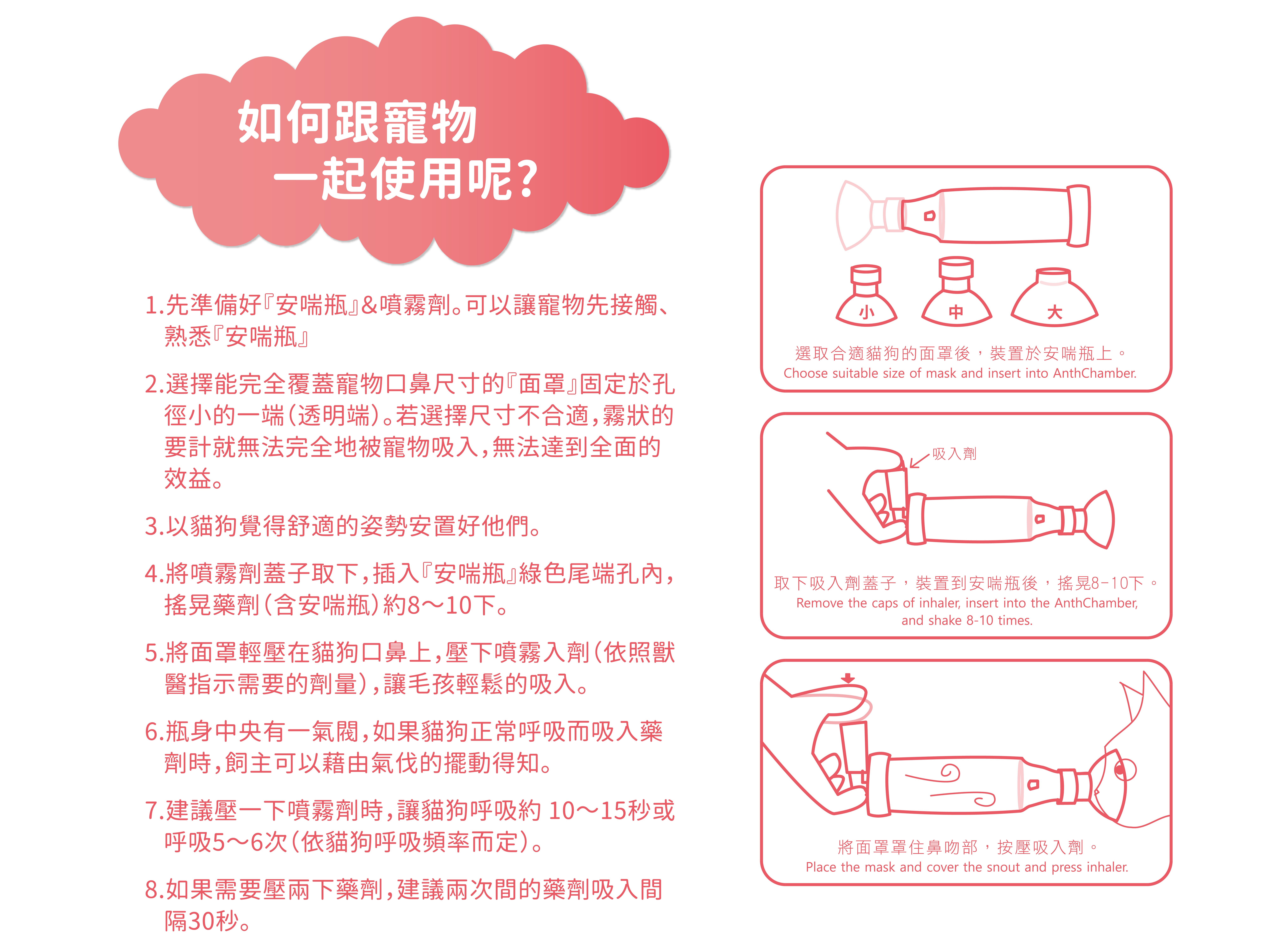 如何跟寵物
一起使用呢?

1.先準備好『安喘瓶』&噴霧劑。可以讓寵物先接觸、熟悉『安喘瓶』

2.選擇能完全覆蓋寵物口鼻尺寸的『面罩』固定於孔徑小的一端(透明端)。若選擇尺寸不合適,霧狀的要計就無法完全地被寵物吸入,無法達到全面的效益。

3.以貓狗覺得舒適的姿勢安置好他們。

4.將噴霧劑蓋子取下,插入『安喘瓶』綠色尾端孔內,搖晃藥劑(含安喘瓶)約8～10下。

5.將面罩輕壓在貓狗口鼻上,壓下噴霧入劑(依照獸醫指示需要的劑量),讓毛孩輕鬆的吸入。

6.瓶身中央有一氣閥,如果貓狗正常呼吸而吸入藥劑時,飼主可以藉由氣伐的擺動得知。

7.建議壓一下噴霧劑時,讓貓狗呼吸約 10～15秒或呼吸5～6次(依貓狗呼吸頻率而定)。

8.如果需要壓兩下藥劑,建議兩次間的藥劑吸入間隔30秒。

小
中
大
選取合適貓狗的面罩後,裝置於安喘瓶上。
Choose suitable size of mask and insert into AnthChamber.

吸入劑
取下吸入劑蓋子,裝置到安喘瓶後,搖晃8-10下。
Remove the caps of inhaler, insert into the AnthChamber, and shake 8-10 times.

將面罩罩住鼻吻部,按壓吸入劑。
Place the mask and cover the snout and press inhaler.